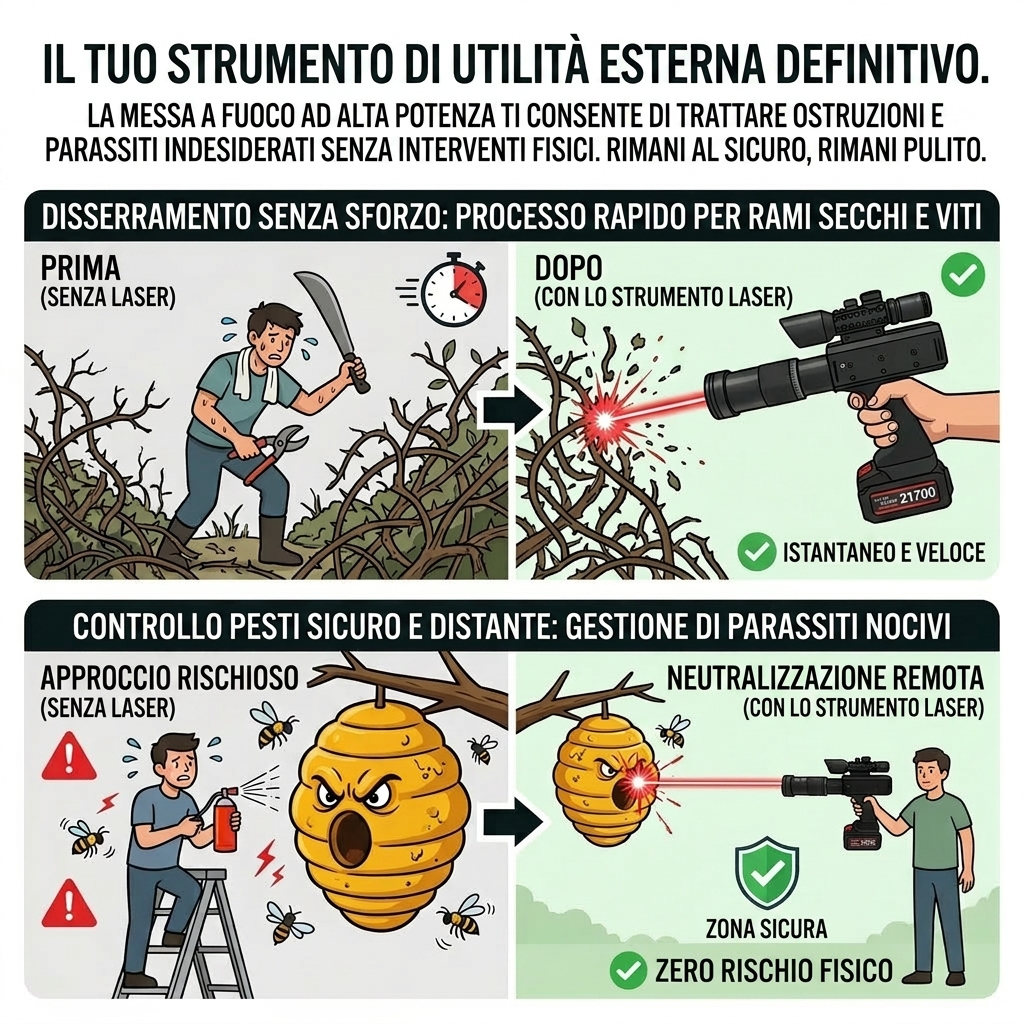 IL TUO STRUMENTO DI UTILITÀ ESTERNA DEFINITIVO.

LA MESSA A FUOCO AD ALTA POTENZA TI CONSENTE DI TRATTARE OSTRUZIONI E PARASSITI INDESIDERATI SENZA INTERVENTI FISICI. RIMANI AL SICURO, RIMANI PULITO.

DISSERRAMENTO SENZA SFORZO: PROCESSO RAPIDO PER RAMI SECCHI E VITI

PRIMA
(SENZA LASER)

DOPO
(CON LO STRUMENTO LASER)

21700

ISTANTANEO E VELOCE

CONTROLLO PESTI SICURO E DISTANTE: GESTIONE DI PARASSITI NOCIVI

APPROCCIO RISCHIOSO
(SENZA LASER)

NEUTRALIZZAZIONE REMOTA
(CON LO STRUMENTO LASER)

ZONA SICURA

ZERO RISCHIO FISICO